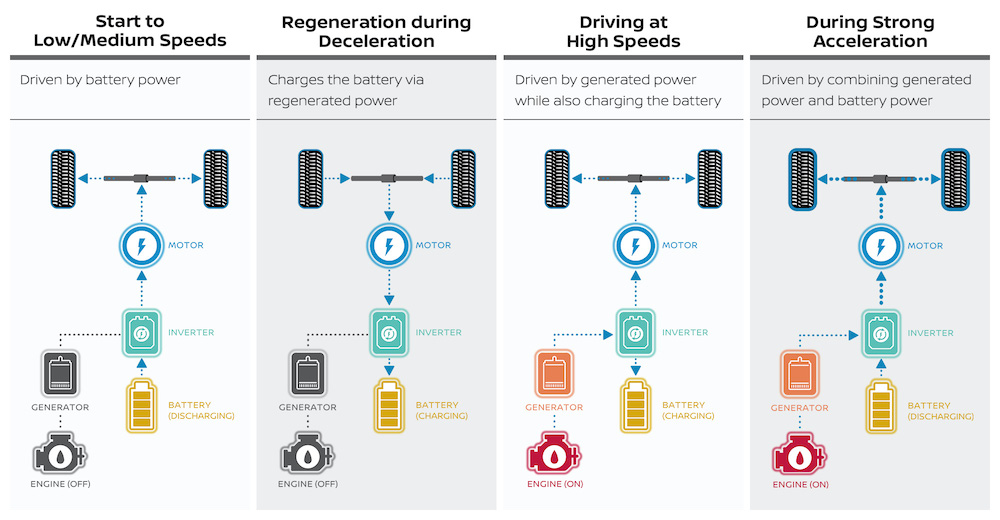 Start to Low/Medium Speeds

Driven by battery power

MOTOR

INVERTER

GENERATOR

BATTERY (DISCHARGING)

ENGINE (OFF)

Regeneration during Deceleration

Charges the battery via regenerated power

MOTOR

INVERTER

GENERATOR

BATTERY (CHARGING)

ENGINE (OFF)

Driving at High Speeds

Driven by generated power while also charging the battery

MOTOR

INVERTER

GENERATOR

BATTERY (CHARGING)

ENGINE (ON)

During Strong Acceleration

Driven by combining generated power and battery power

MOTOR

INVERTER

GENERATOR

BATTERY (DISCHARGING)

ENGINE (ON)